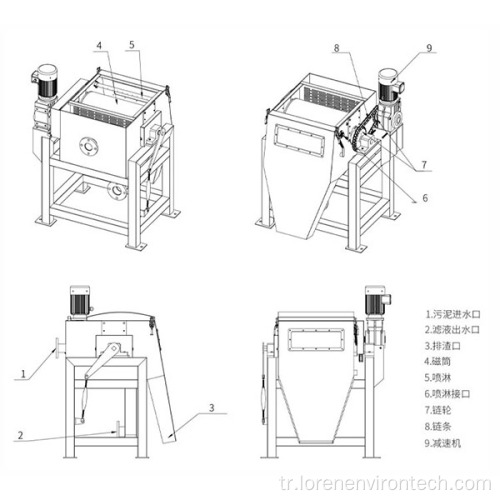 4
5
8
9
7
6
1
2
3
1.污泥进水口
2.滤液出水口
3.排渣口
4.磁筒
5.喷淋
6.喷淋接口
7.链轮
8.链条
9.减速机
tr.lorenenvirontech.com